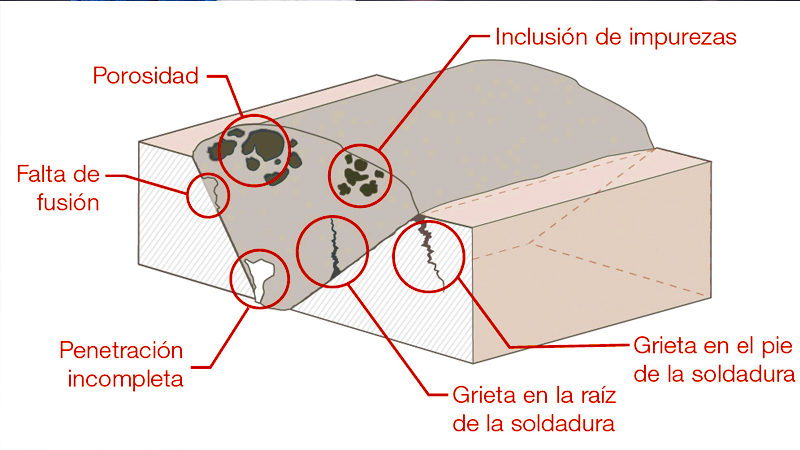 Inclusión de impurezas

Porosidad

Falta de fusión

Penetración incompleta

Grieta en la raíz de la soldadura

Grieta en el pie de la soldadura